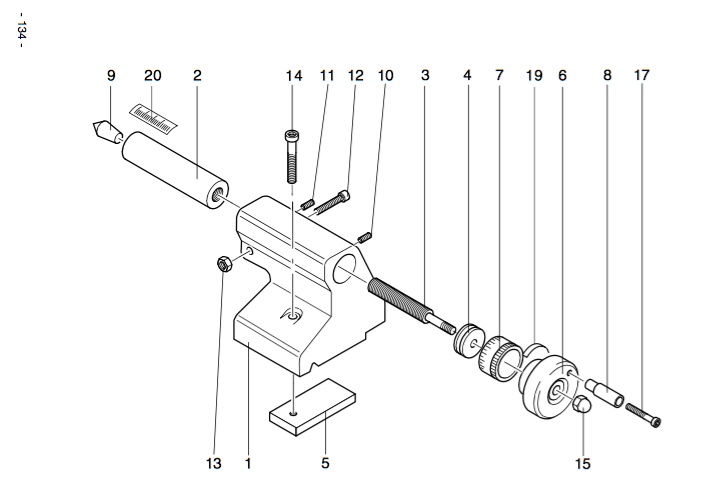 - 134 -

9 20 2 14 11 12 10 3 4 7 19 6 8 17

13 1 5 15