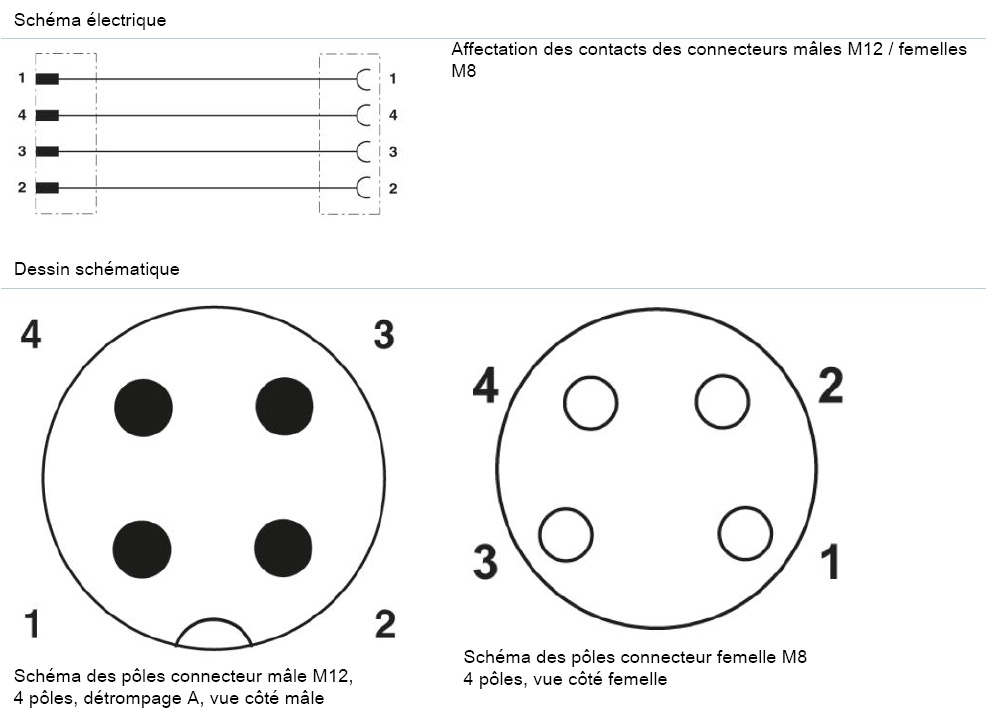 Schéma électrique

1
4
3
2

1
4
3
2

Affectation des contacts des connecteurs mâles M12 / femelles M8

Dessin schématique

4
3
1
2

Schéma des pôles connecteur mâle M12, 4 pôles, détrompage A, vue côté mâle

4
2
3
1

Schéma des pôles connecteur femelle M8
4 pôles, vue côté femelle